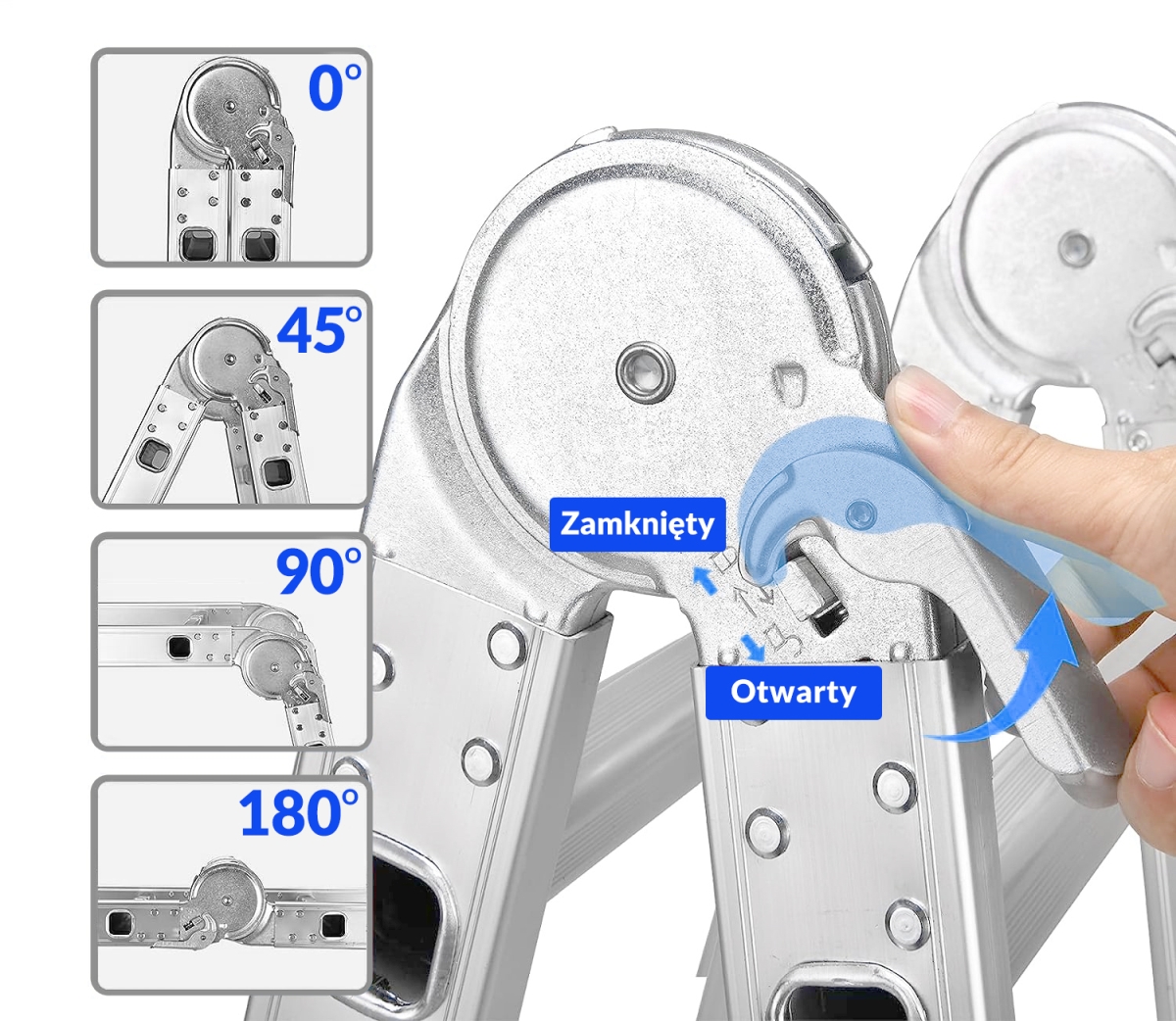 0°

45°

90°

180°

Zamknięty

Otwarty